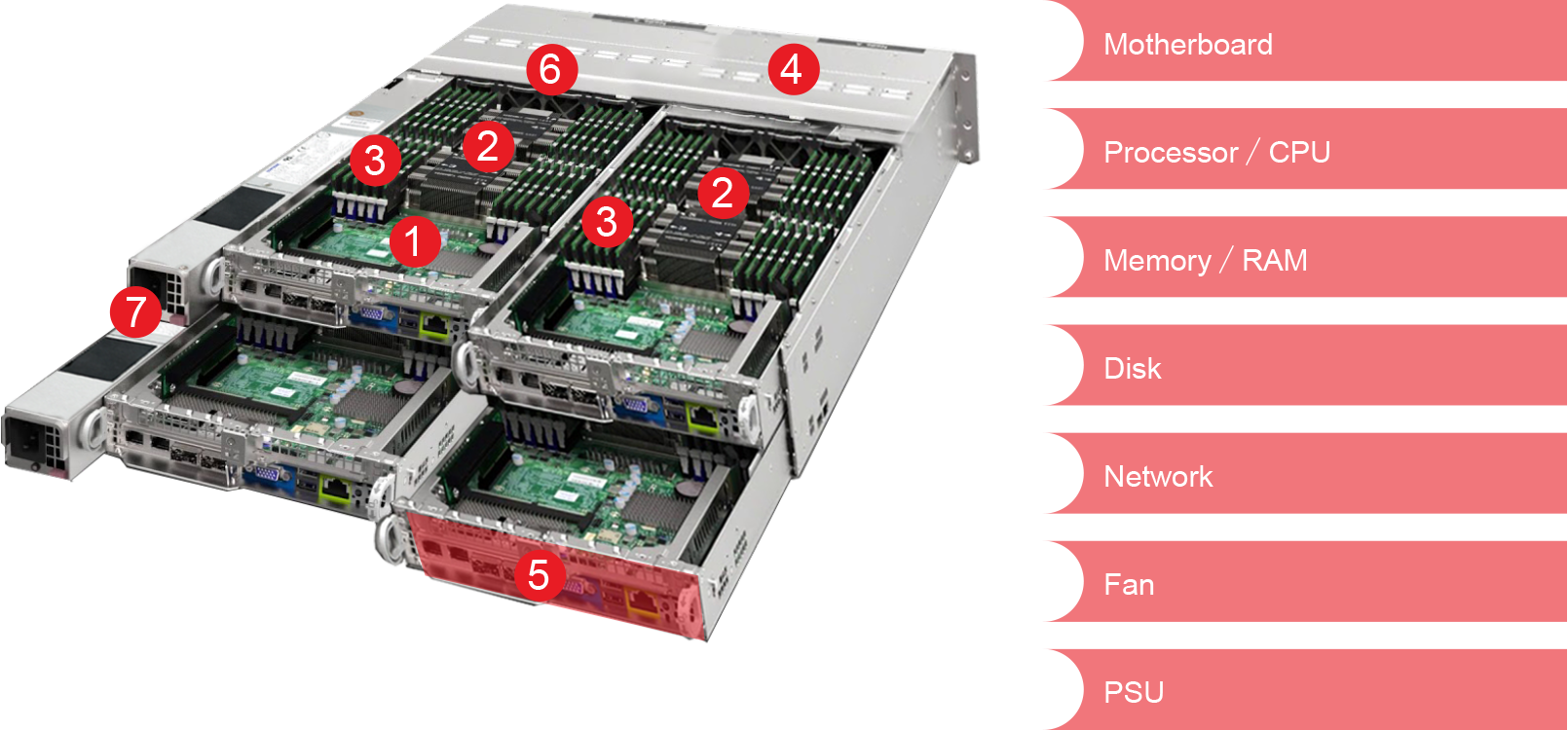 6
4
2
3
2
3
1
7
5

Motherboard

Processor / CPU

Memory / RAM

Disk

Network

Fan

PSU